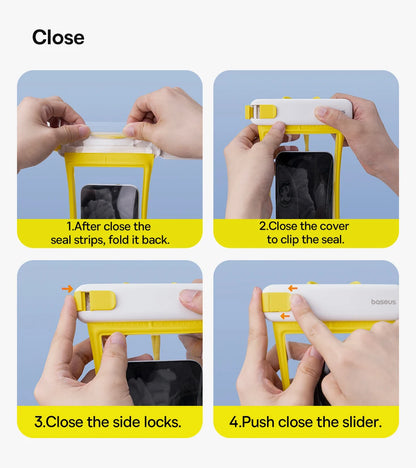 Close

1.After close the seal strips, fold it back.

2.Close the cover to clip the seal.

3.Close the side locks.

baseus

4.Push close the slider.